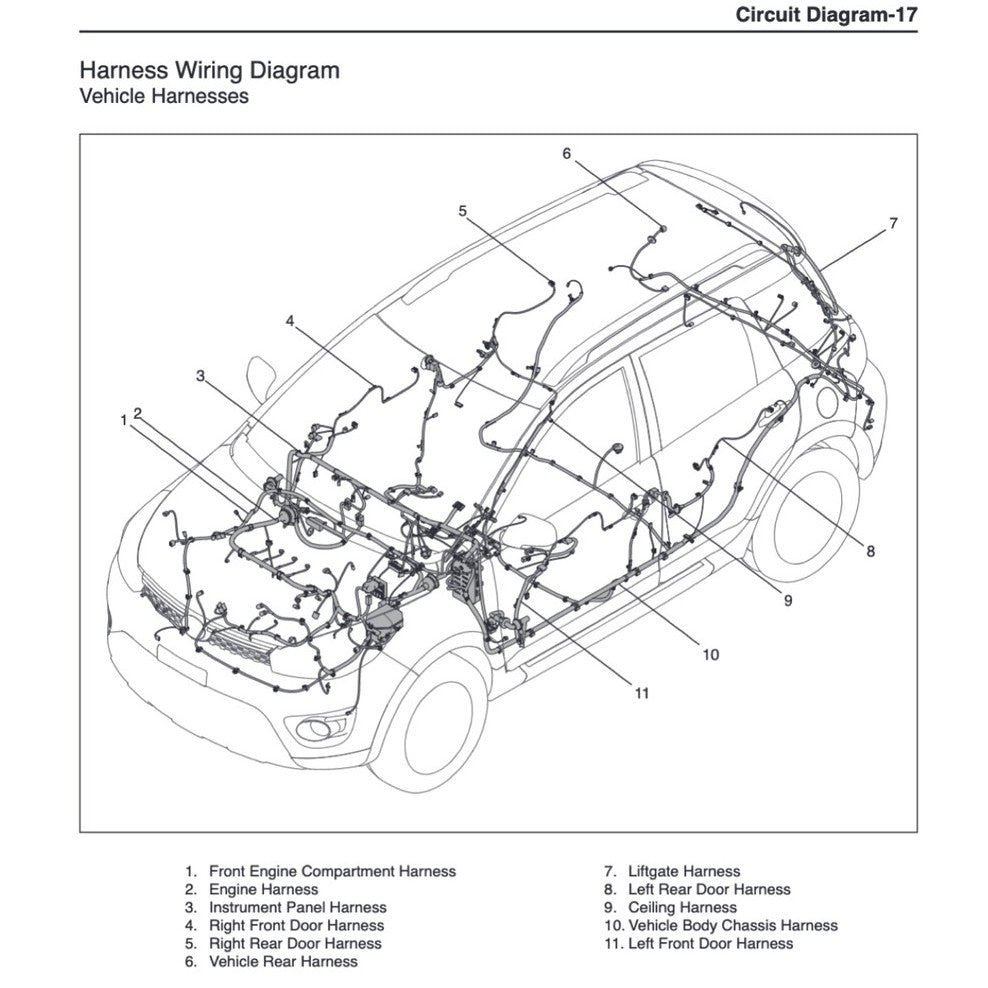 Circuit Diagram-17

Harness Wiring Diagram
Vehicle Harnesses

6
5
7
4
3
1 2
8
9
10
11

1. Front Engine Compartment Harness
2. Engine Harness
3. Instrument Panel Harness
4. Right Front Door Harness
5. Right Rear Door Harness
6. Vehicle Rear Harness

7. Liftgate Harness
8. Left Rear Door Harness
9. Ceiling Harness
10. Vehicle Body Chassis Harness
11. Left Front Door Harness