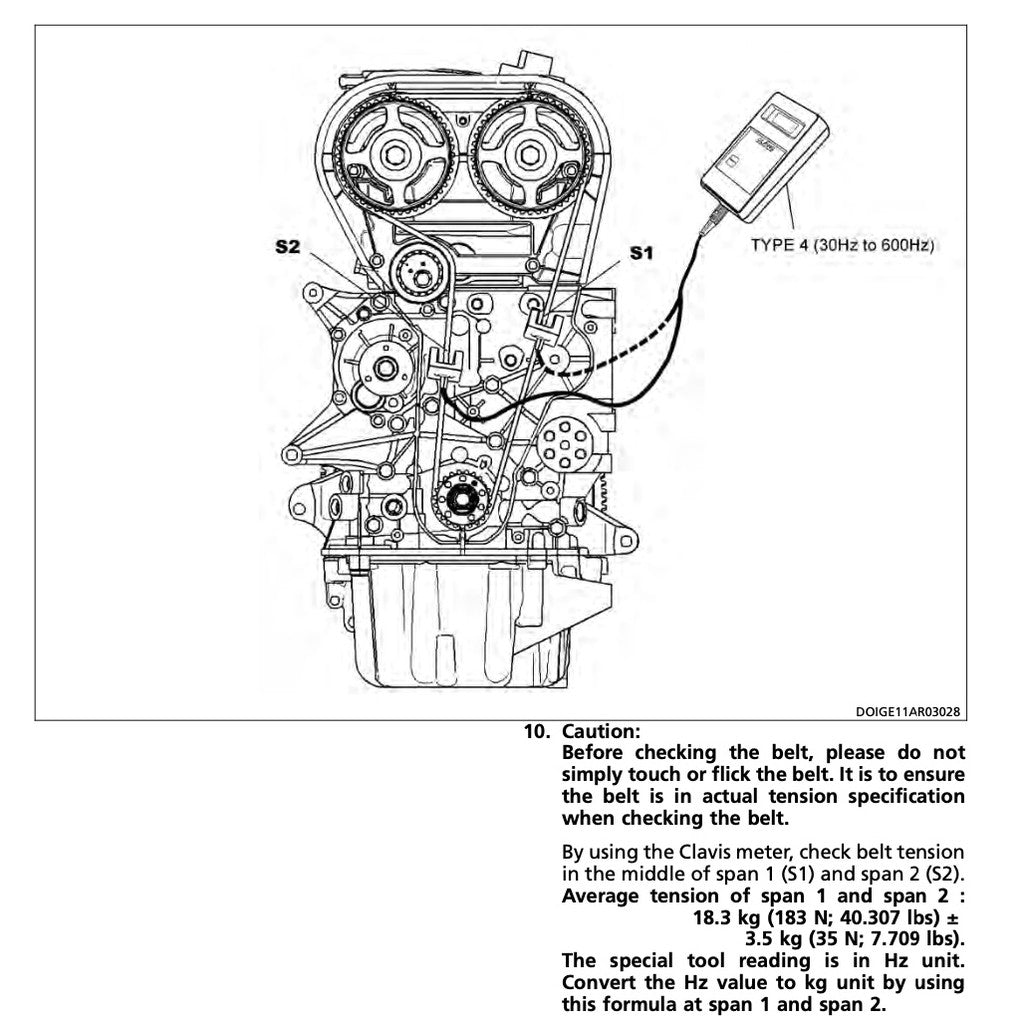 S2

S1

TYPE 4 (30Hz to 600Hz)

DOIGE11AR03028

10. Caution:
Before checking the belt, please do not simply touch or flick the belt. It is to ensure the belt is in actual tension specification when checking the belt.

By using the Clavis meter, check belt tension in the middle of span 1 (S1) and span 2 (S2).
Average tension of span 1 and span 2 : 18.3 kg (183 N; 40.307 lbs) ± 3.5 kg (35 N; 7.709 lbs).
The special tool reading is in Hz unit. Convert the Hz value to kg unit by using this formula at span 1 and span 2.