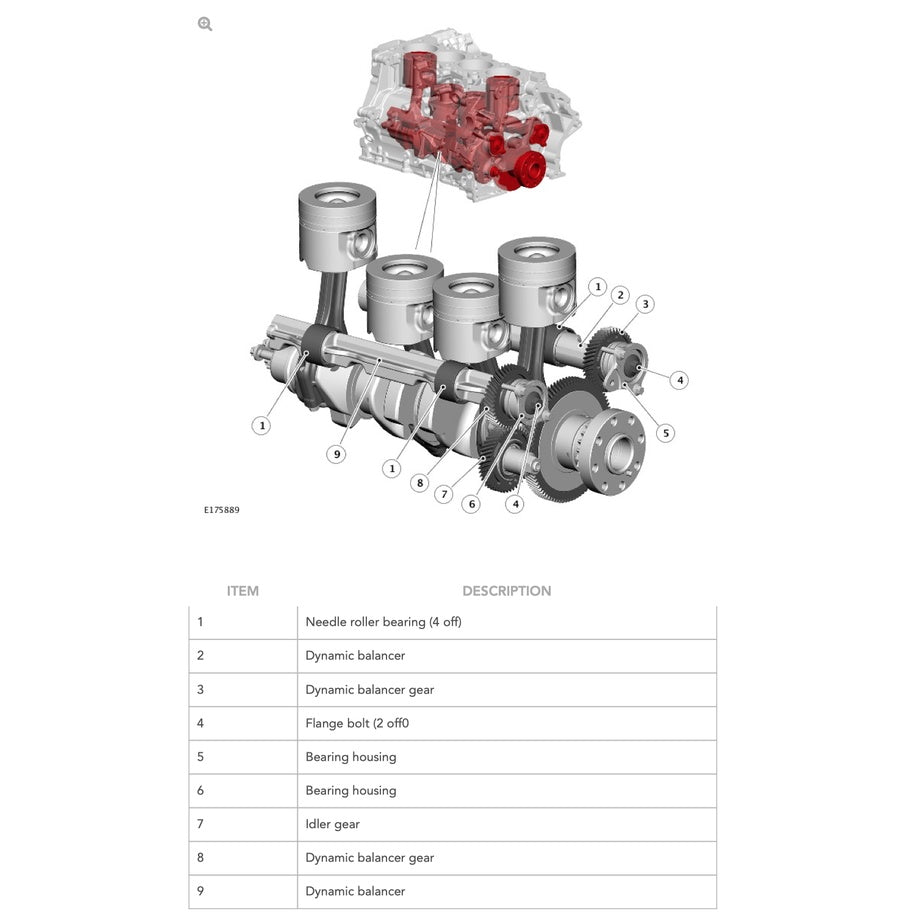 1
2
3
4
5
1
9
1
8
7
6
4

E175889

| ITEM | DESCRIPTION |
|---|---|
| 1 | Needle roller bearing (4 off) |
| 2 | Dynamic balancer |
| 3 | Dynamic balancer gear |
| 4 | Flange bolt (2 off0 |
| 5 | Bearing housing |
| 6 | Bearing housing |
| 7 | Idler gear |
| 8 | Dynamic balancer gear |
| 9 | Dynamic balancer |