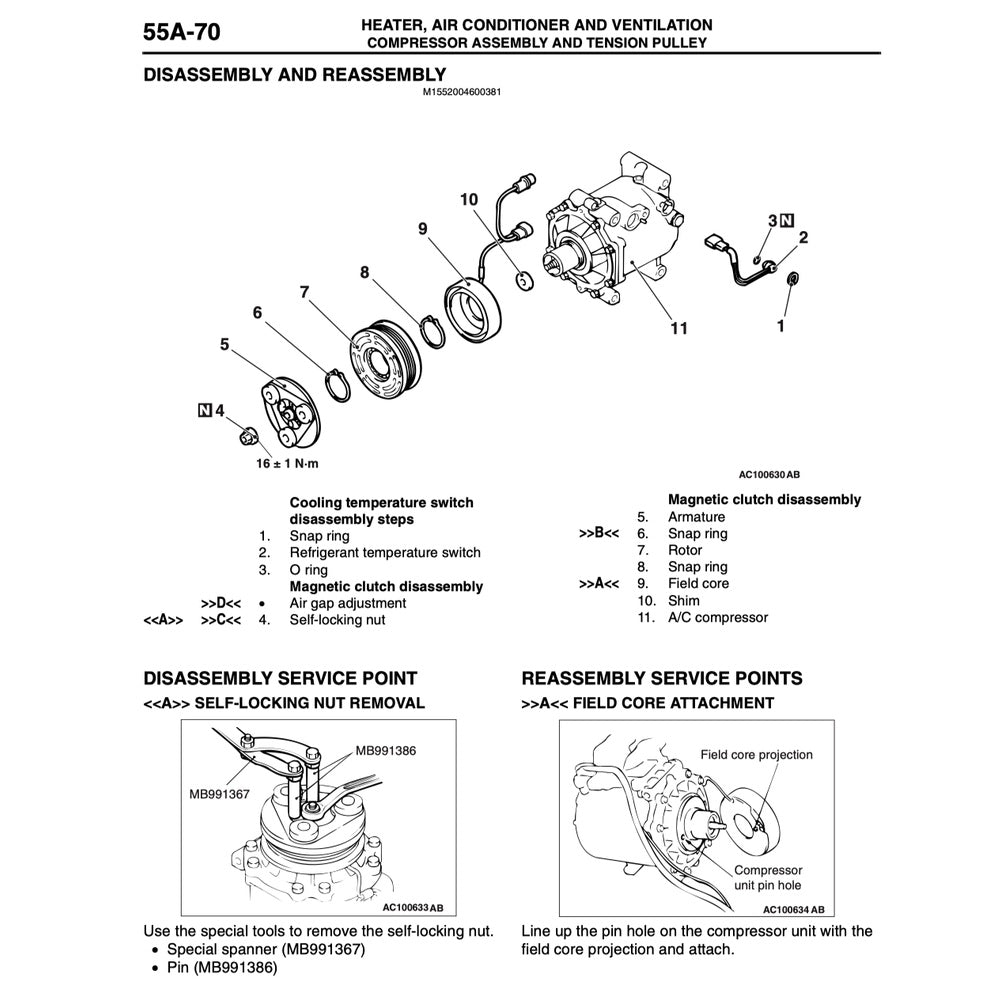 55A-70

HEATER, AIR CONDITIONER AND VENTILATION
COMPRESSOR ASSEMBLY AND TENSION PULLEY

DISASSEMBLY AND REASSEMBLY

M1552004600381

10
9
8
7
6
5
N 4
16 ± 1 N·m
3 N
2
1
11

AC100630 AB

Cooling temperature switch disassembly steps
1. Snap ring
2. Refrigerant temperature switch
3. O ring
Magnetic clutch disassembly
>>D<< • Air gap adjustment
<<A>> >>C<< 4. Self-locking nut

Magnetic clutch disassembly
5. Armature
>>B<< 6. Snap ring
7. Rotor
8. Snap ring
>>A<< 9. Field core
10. Shim
11. A/C compressor

DISASSEMBLY SERVICE POINT
<<A>> SELF-LOCKING NUT REMOVAL

MB991386
MB991367
AC100633 AB

Use the special tools to remove the self-locking nut.
• Special spanner (MB991367)
• Pin (MB991386)

REASSEMBLY SERVICE POINTS
>>A<< FIELD CORE ATTACHMENT

Field core projection
Compressor unit pin hole
AC100634 AB

Line up the pin hole on the compressor unit with the field core projection and attach.