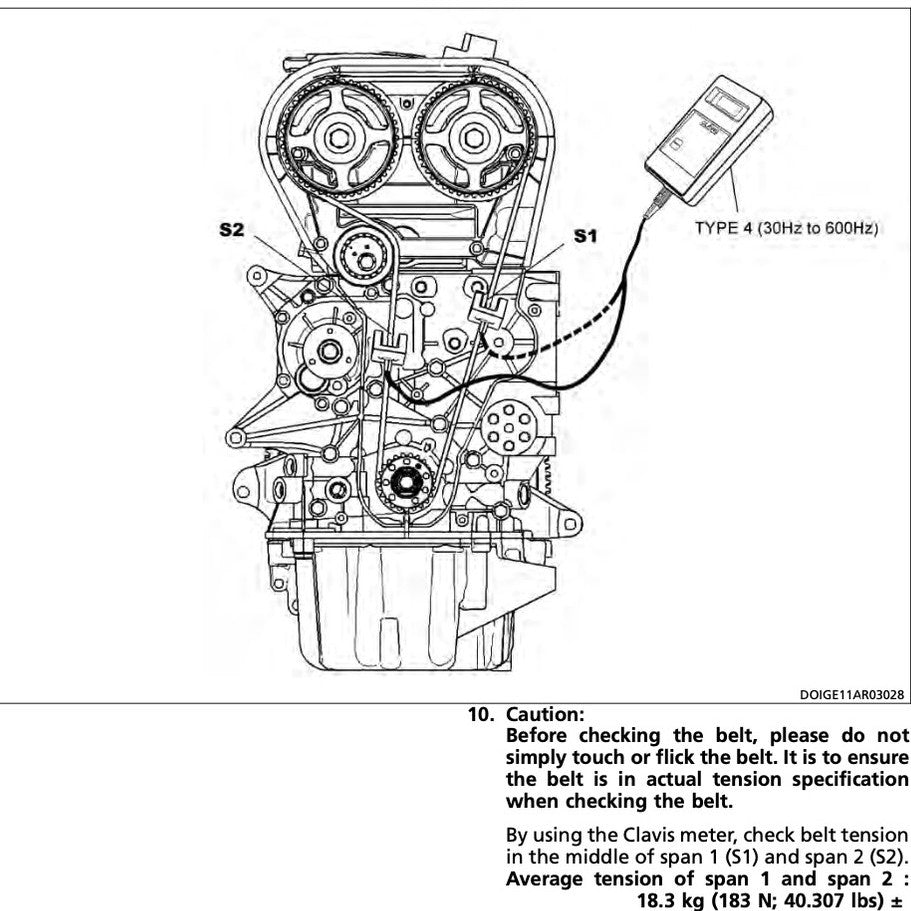 S2

S1

TYPE 4 (30Hz to 600Hz)

DOIGE11AR03028

10. Caution:
Before checking the belt, please do not simply touch or flick the belt. It is to ensure the belt is in actual tension specification when checking the belt.

By using the Clavis meter, check belt tension in the middle of span 1 (S1) and span 2 (S2).
Average tension of span 1 and span 2 : 18.3 kg (183 N; 40.307 lbs) ±