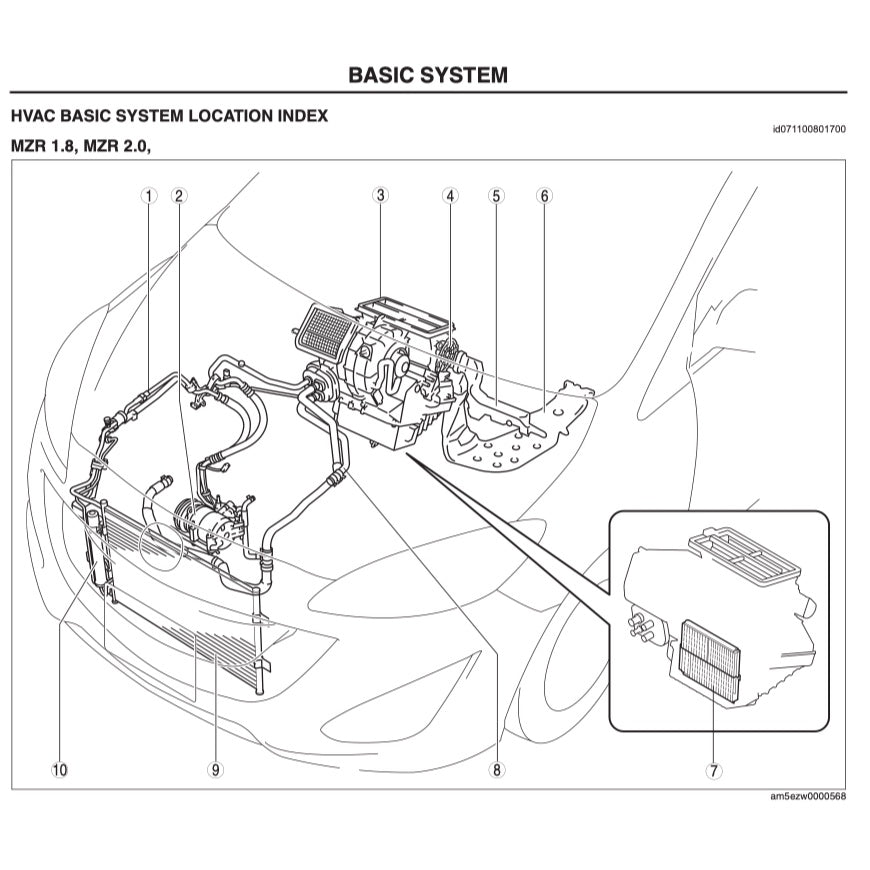 BASIC SYSTEM

HVAC BASIC SYSTEM LOCATION INDEX

id071100801700

MZR 1.8, MZR 2.0,

1
2
3
4
5
6
10
9
8
7

am5ezw0000568