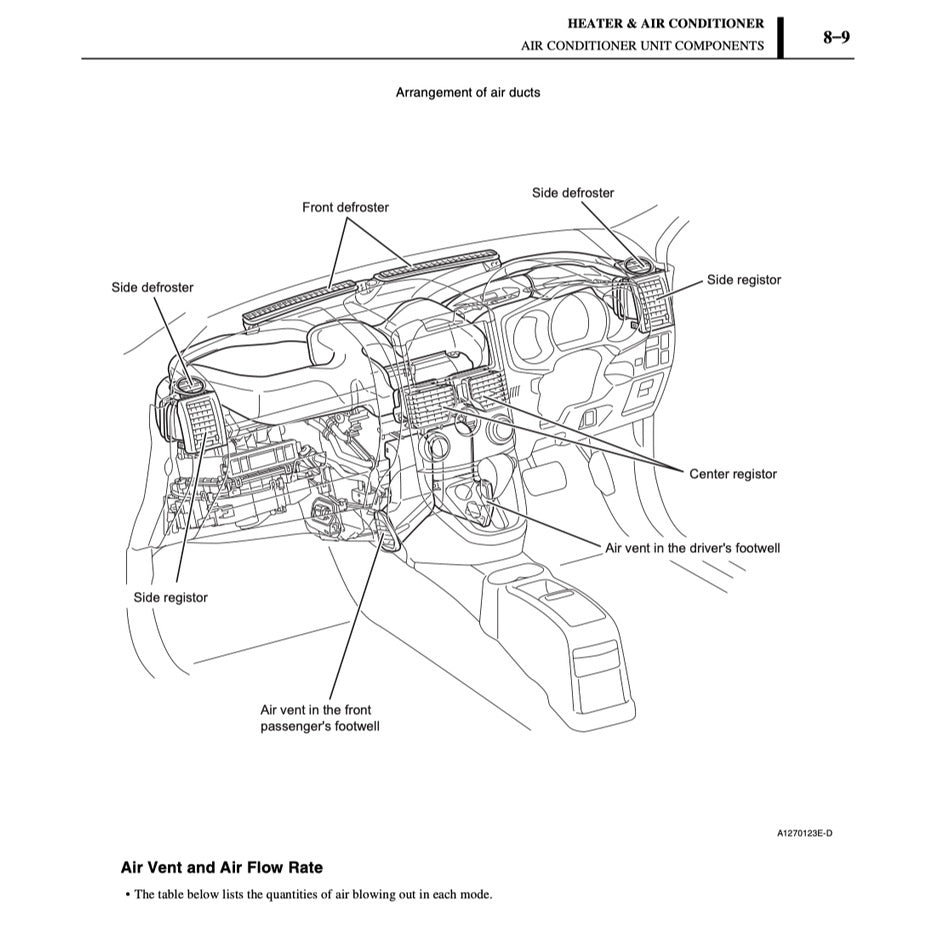 HEATER & AIR CONDITIONER
AIR CONDITIONER UNIT COMPONENTS
8–9

Arrangement of air ducts

Front defroster

Side defroster

Side defroster

Side registor

Center registor

Air vent in the driver's footwell

Side registor

Air vent in the front passenger's footwell

A1270123E-D

Air Vent and Air Flow Rate

• The table below lists the quantities of air blowing out in each mode.