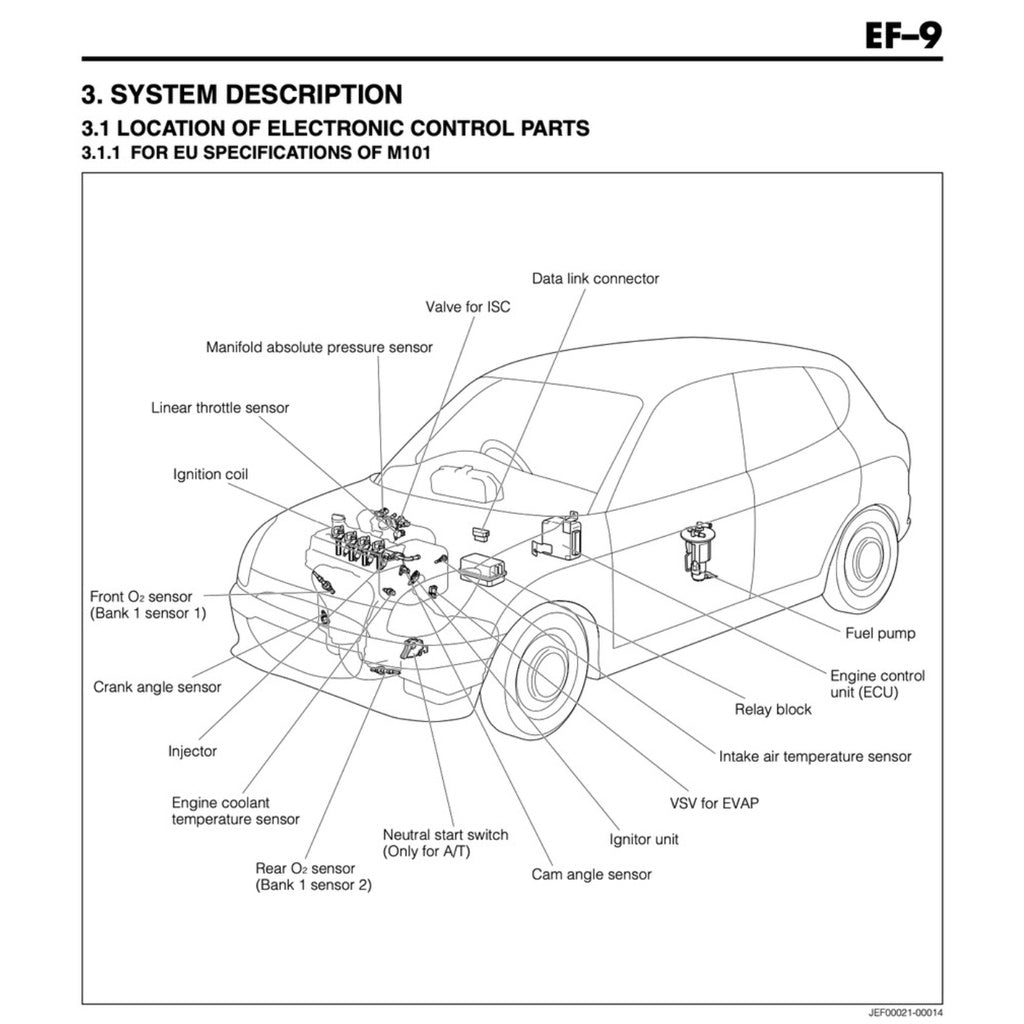 EF–9

3. SYSTEM DESCRIPTION

3.1 LOCATION OF ELECTRONIC CONTROL PARTS

3.1.1 FOR EU SPECIFICATIONS OF M101

Data link connector

Valve for ISC

Manifold absolute pressure sensor

Linear throttle sensor

Ignition coil

Front $O_2$ sensor (Bank 1 sensor 1)

Crank angle sensor

Injector

Engine coolant temperature sensor

Rear $O_2$ sensor (Bank 1 sensor 2)

Neutral start switch (Only for A/T)

Cam angle sensor

Ignitor unit

VSV for EVAP

Intake air temperature sensor

Relay block

Engine control unit (ECU)

Fuel pump

JEF00021-00014