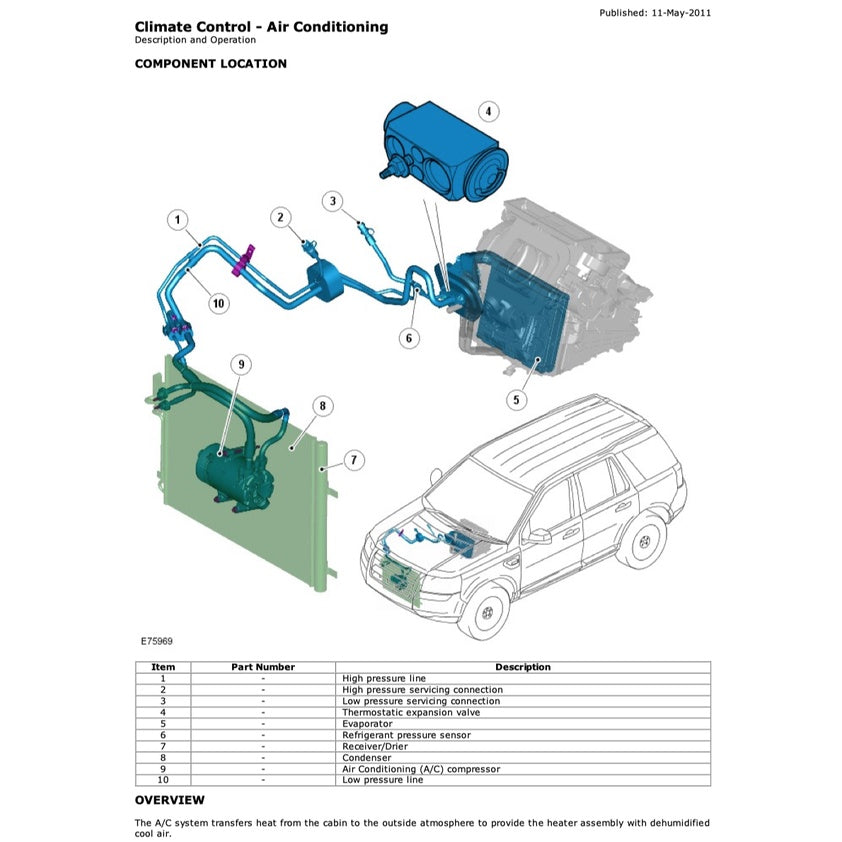 Published: 11-May-2011

Climate Control - Air Conditioning
Description and Operation

COMPONENT LOCATION

4
3
2
1
10
6
5
9
8
7

E75969

| Item | Part Number | Description |
|---|---|---|
| 1 | - | High pressure line |
| 2 | - | High pressure servicing connection |
| 3 | - | Low pressure servicing connection |
| 4 | - | Thermostatic expansion valve |
| 5 | - | Evaporator |
| 6 | - | Refrigerant pressure sensor |
| 7 | - | Receiver/Drier |
| 8 | - | Condenser |
| 9 | - | Air Conditioning (A/C) compressor |
| 10 | - | Low pressure line |

OVERVIEW

The A/C system transfers heat from the cabin to the outside atmosphere to provide the heater assembly with dehumidified cool air.