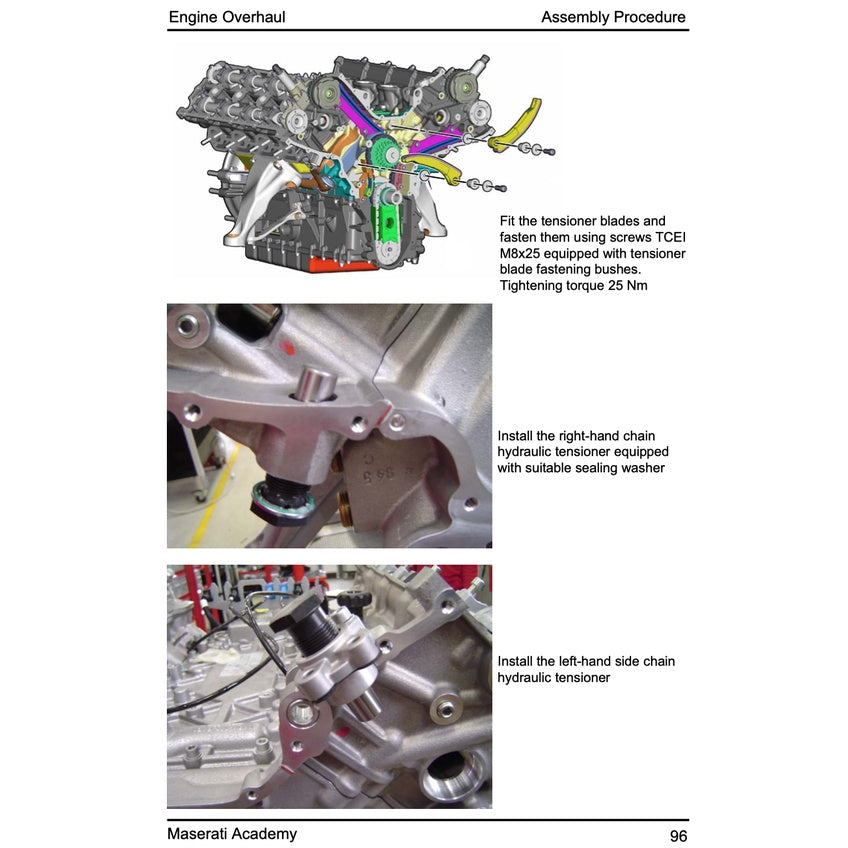 Engine Overhaul

Assembly Procedure

Fit the tensioner blades and fasten them using screws TCEI M8x25 equipped with tensioner blade fastening bushes. Tightening torque 25 Nm

Install the right-hand chain hydraulic tensioner equipped with suitable sealing washer

Install the left-hand side chain hydraulic tensioner

Maserati Academy

96